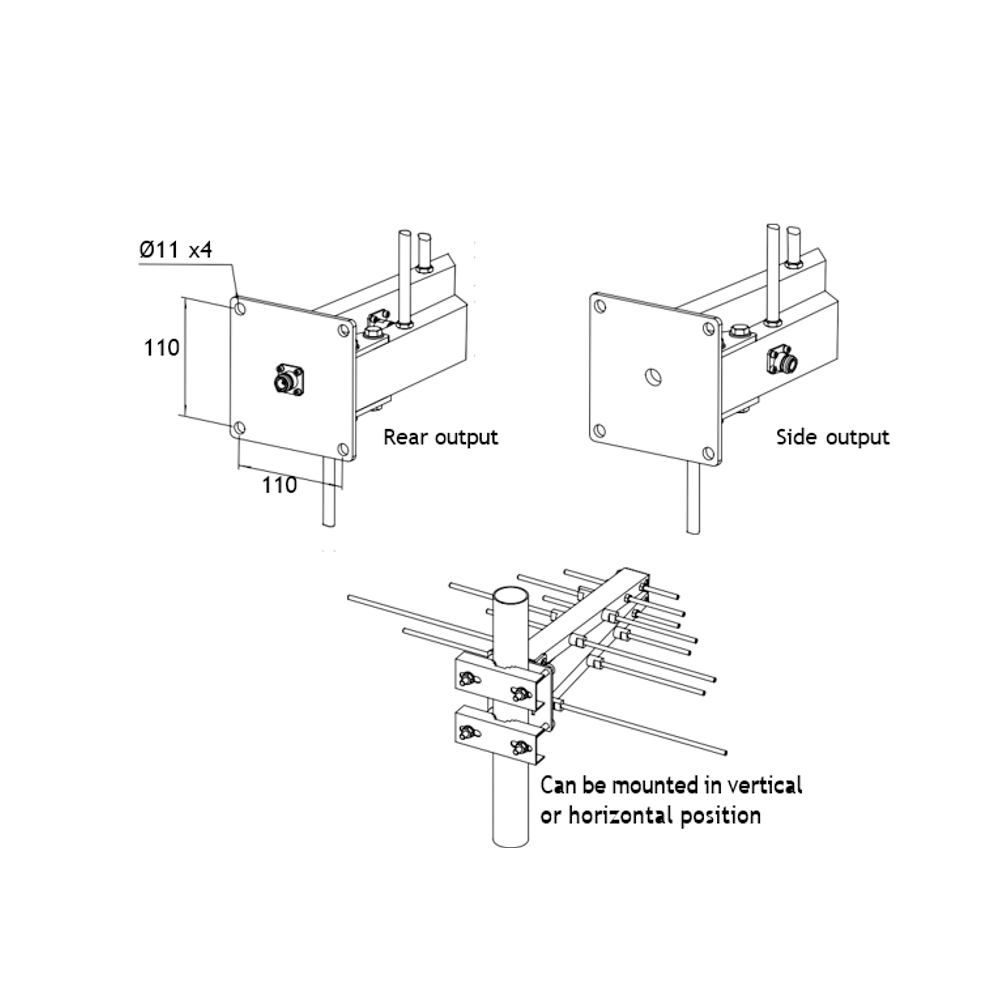 Ø11 x4

110

110

Rear output

Side output

Can be mounted in vertical or horizontal position